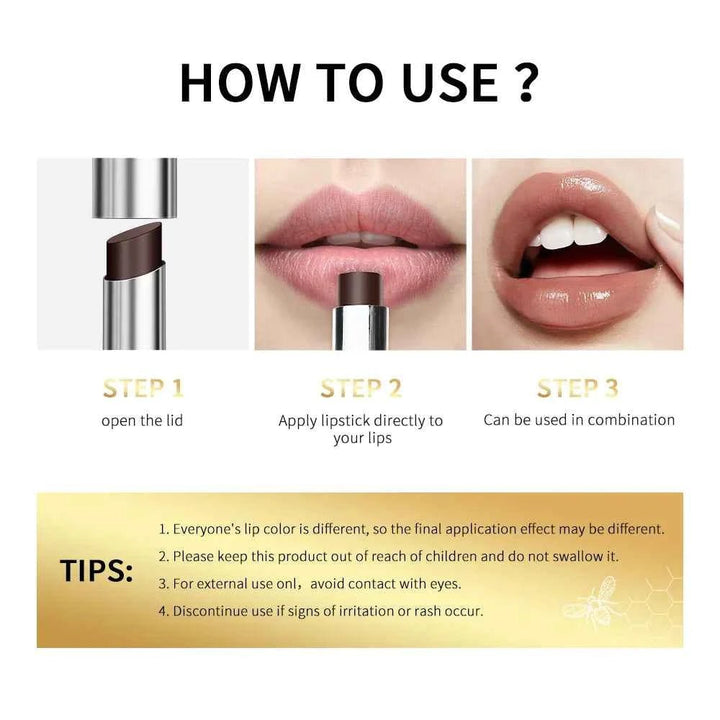 HOW TO USE ?

STEP 1
open the lid

STEP 2
Apply lipstick directly to your lips

STEP 3
Can be used in combination

TIPS:
1. Everyone's lip color is different, so the final application effect may be different.
2. Please keep this product out of reach of children and do not swallow it.
3. For external use onl， avoid contact with eyes.
4. Discontinue use if signs of irritation or rash occur.